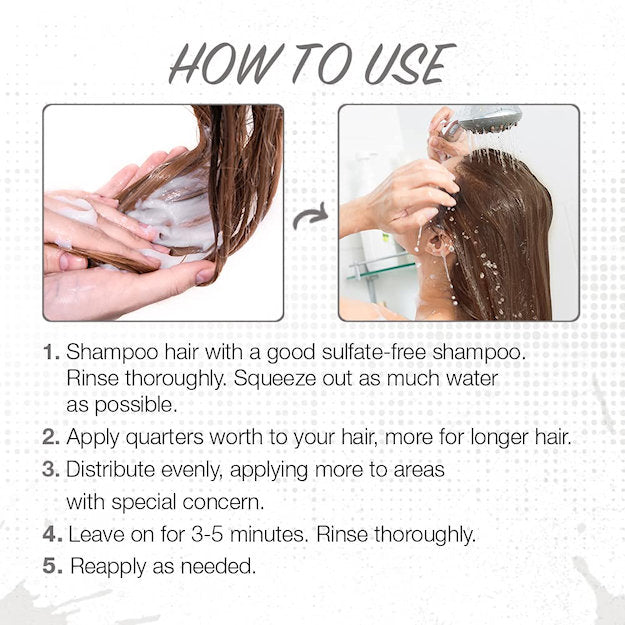 HOW TO USE

1. Shampoo hair with a good sulfate-free shampoo. Rinse thoroughly. Squeeze out as much water as possible.

2. Apply quarters worth to your hair, more for longer hair.

3. Distribute evenly, applying more to areas with special concern.

4. Leave on for 3-5 minutes. Rinse thoroughly.

5. Reapply as needed.