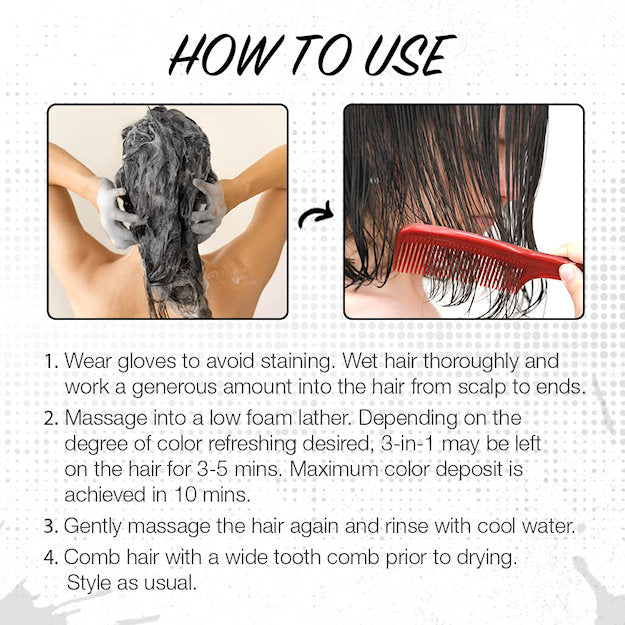 HOW TO USE

1. Wear gloves to avoid staining. Wet hair thoroughly and work a generous amount into the hair from scalp to ends.

2. Massage into a low foam lather. Depending on the degree of color refreshing desired, 3-in-1 may be left on the hair for 3-5 mins. Maximum color deposit is achieved in 10 mins.

3. Gently massage the hair again and rinse with cool water.

4. Comb hair with a wide tooth comb prior to drying. Style as usual.